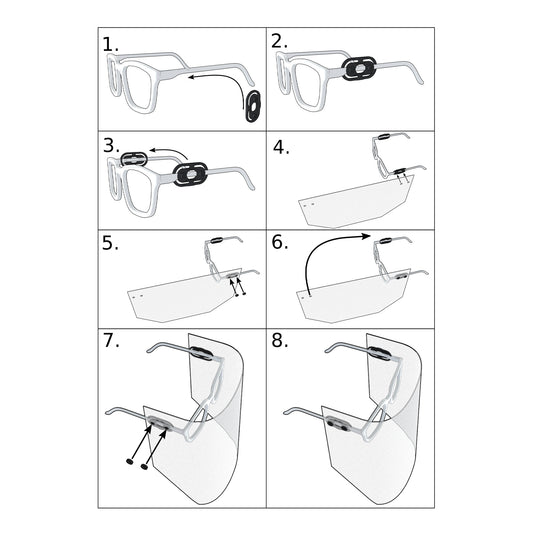 1.

2.

3.

4.

5.

6.

7.

8.